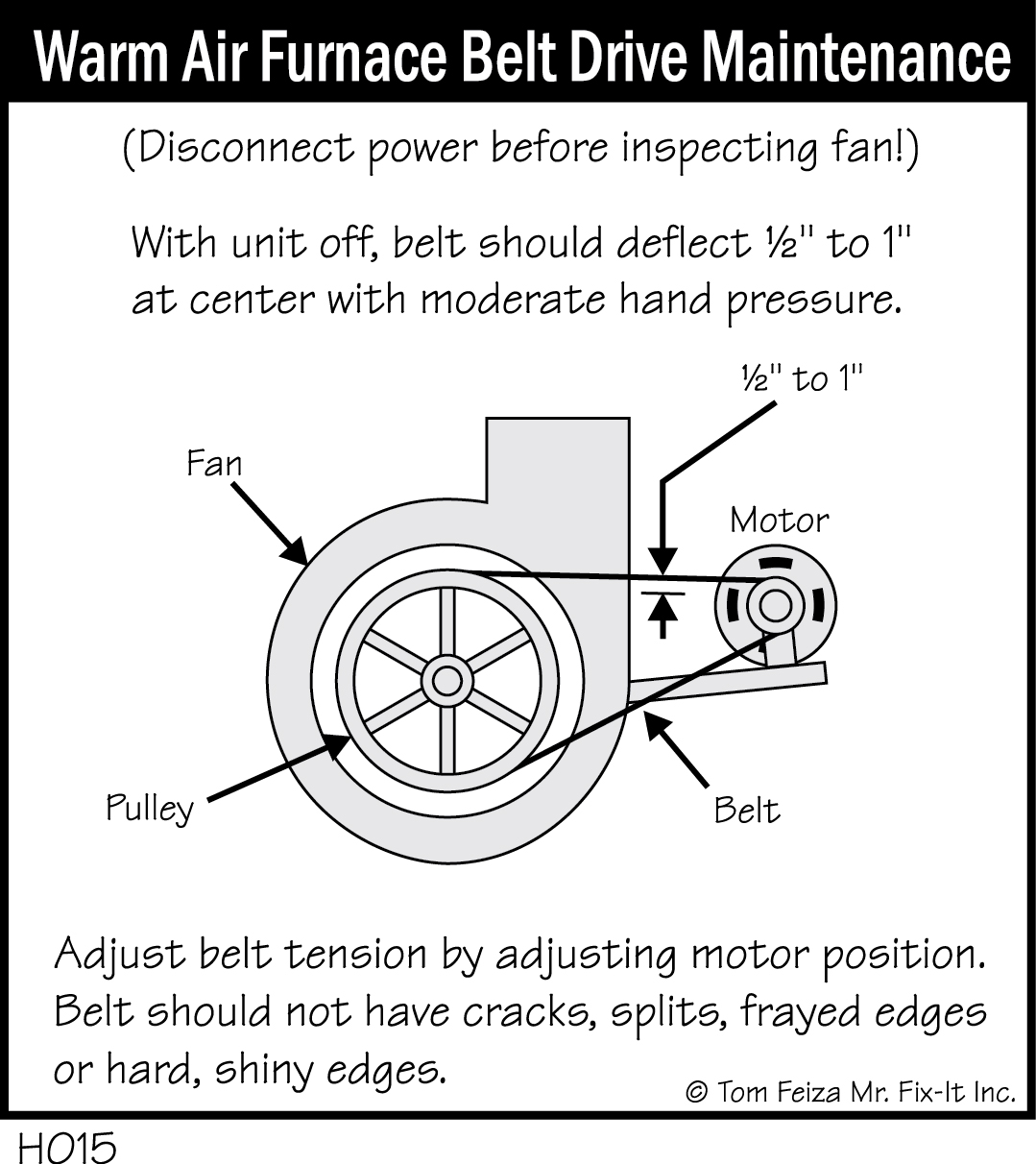 Warm Air Furnace Belt Drive Maintenance

(Disconnect power before inspecting fan!)

With unit off, belt should deflect ½" to 1" at center with moderate hand pressure.

½" to 1"

Fan

Motor

Pulley

Belt

Adjust belt tension by adjusting motor position. Belt should not have cracks, splits, frayed edges or hard, shiny edges.

© Tom Feiza Mr. Fix-It Inc.

H015