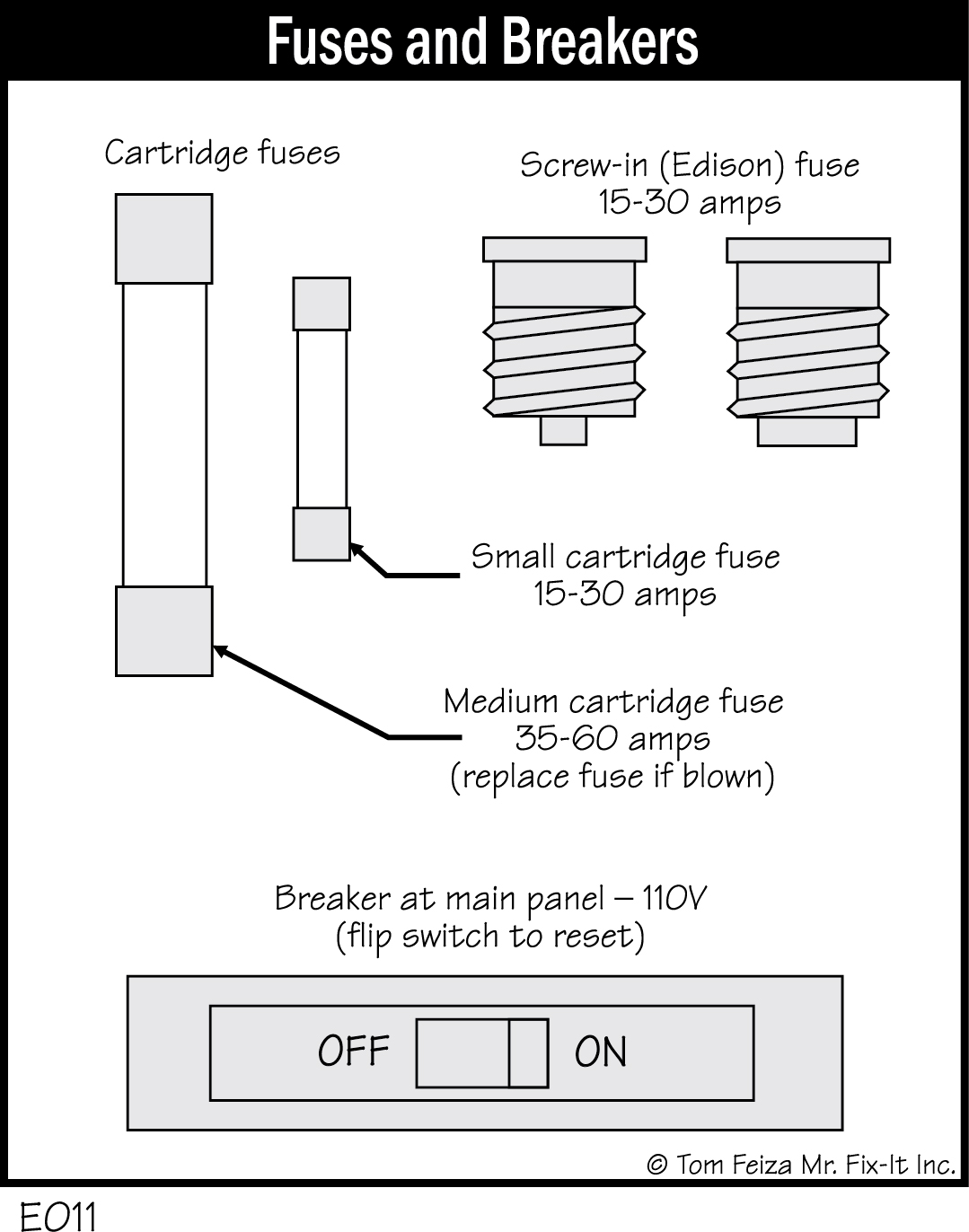 Fuses and Breakers

Cartridge fuses

Screw-in (Edison) fuse
15-30 amps

Small cartridge fuse
15-30 amps

Medium cartridge fuse
35-60 amps
(replace fuse if blown)

Breaker at main panel – 110V
(flip switch to reset)

OFF

ON

© Tom Feiza Mr. Fix-It Inc.

E011